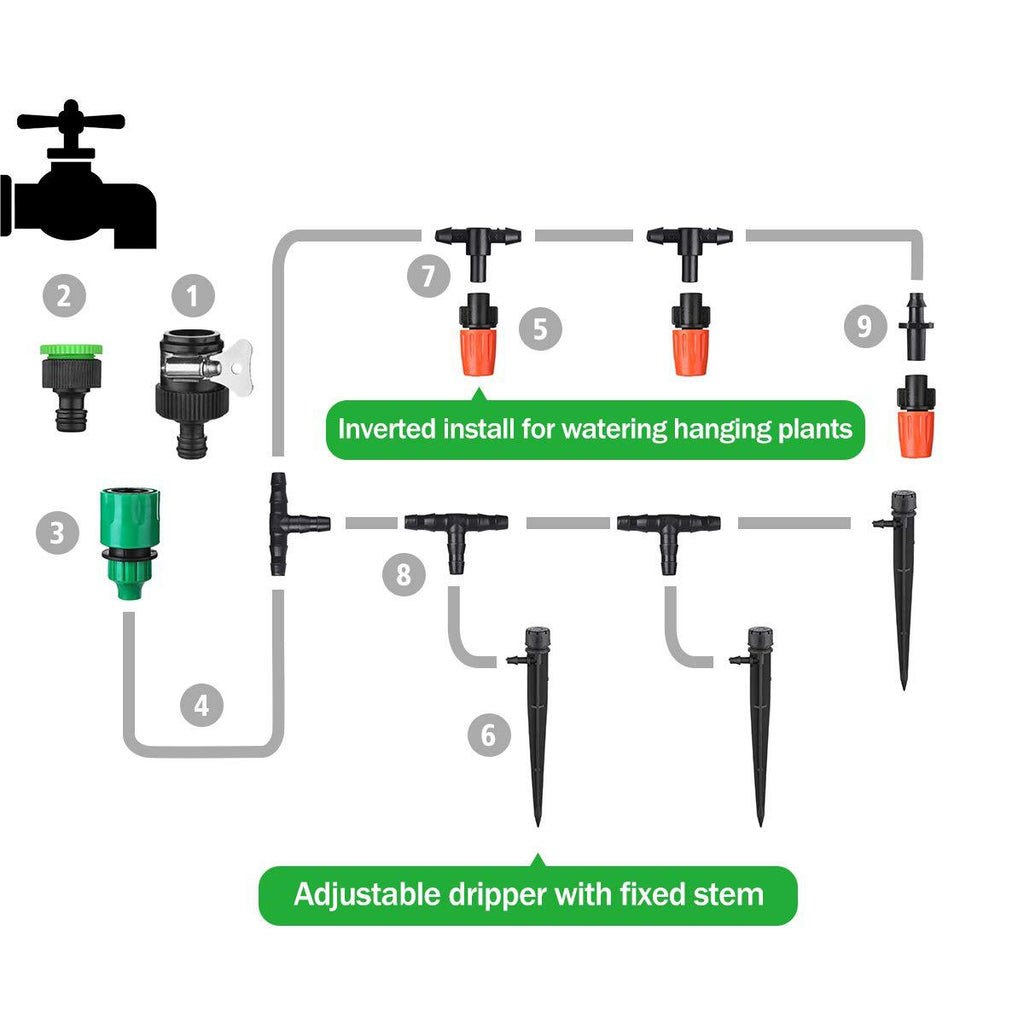 2

1

7

5

9

Inverted install for watering hanging plants

3

8

4

6

Adjustable dripper with fixed stem