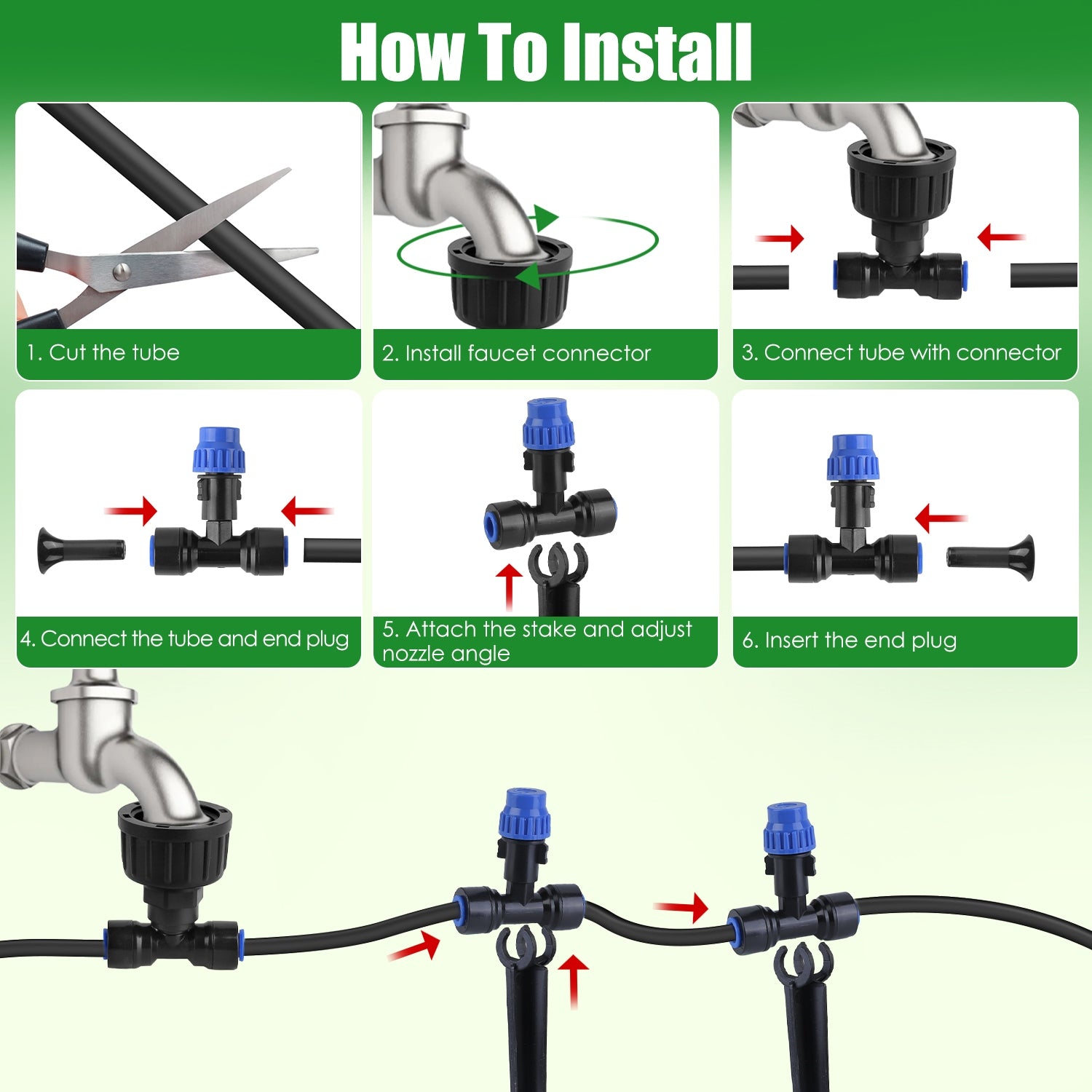 How To Install

1. Cut the tube

2. Install faucet connector

3. Connect tube with connector

4. Connect the tube and end plug

5. Attach the stake and adjust nozzle angle

6. Insert the end plug