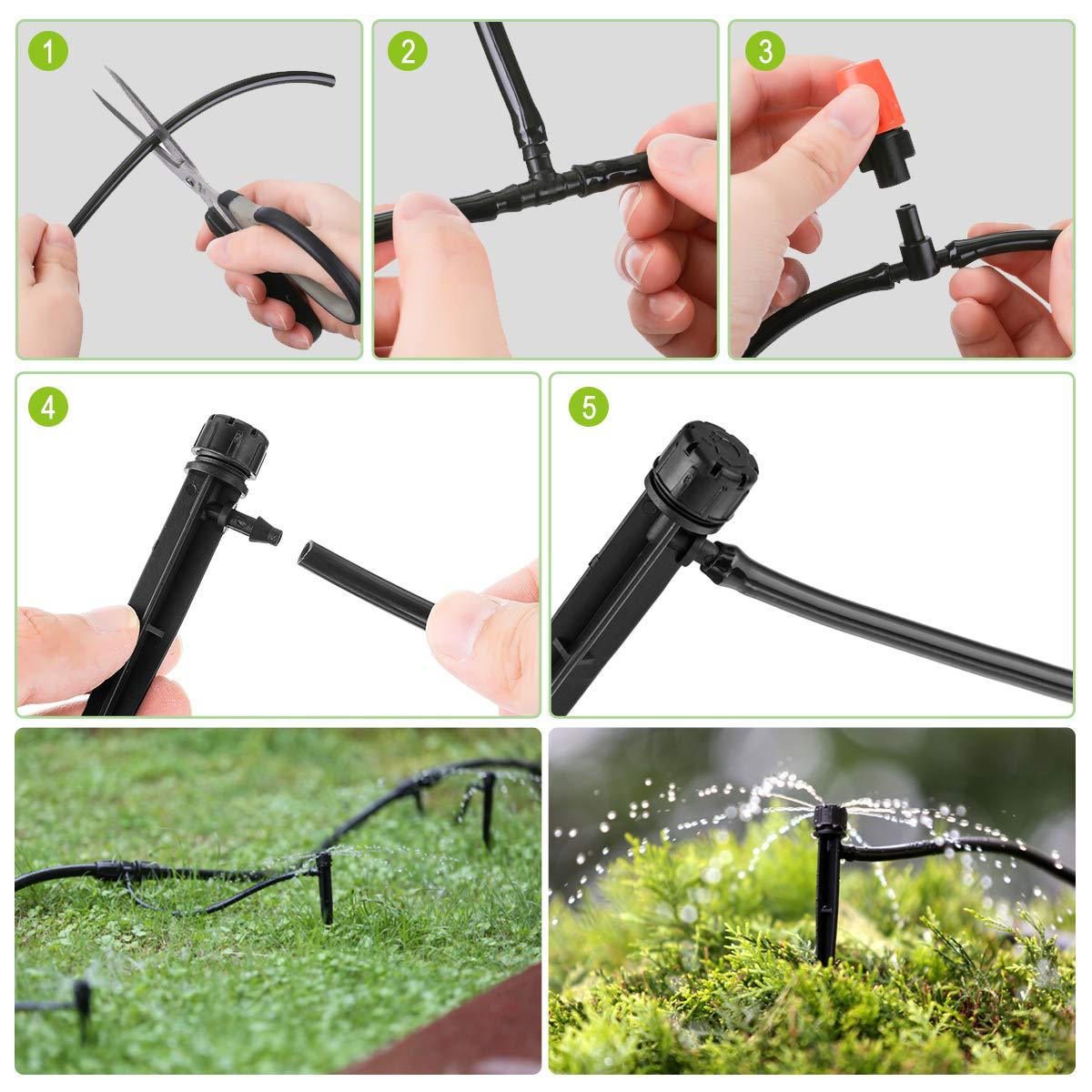 1
2
3
4
5