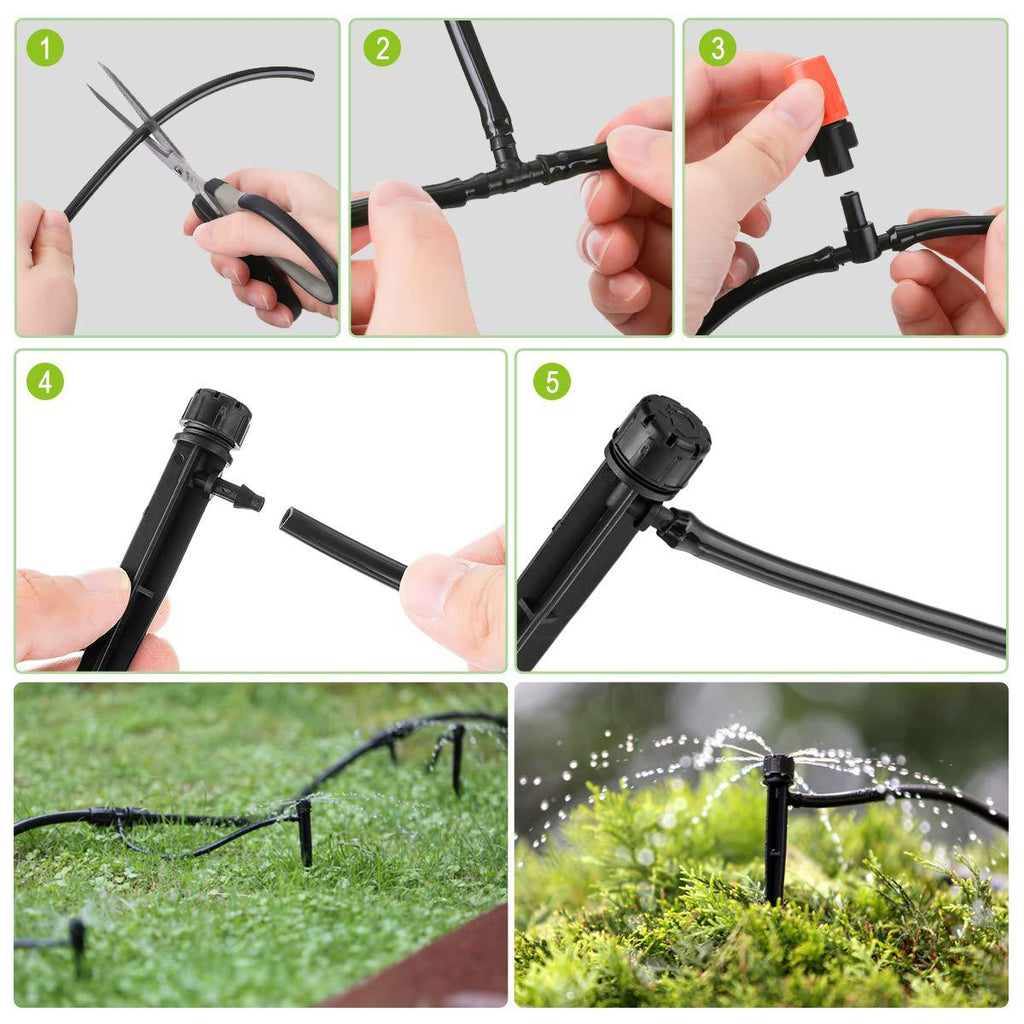 1

2

3

4

5